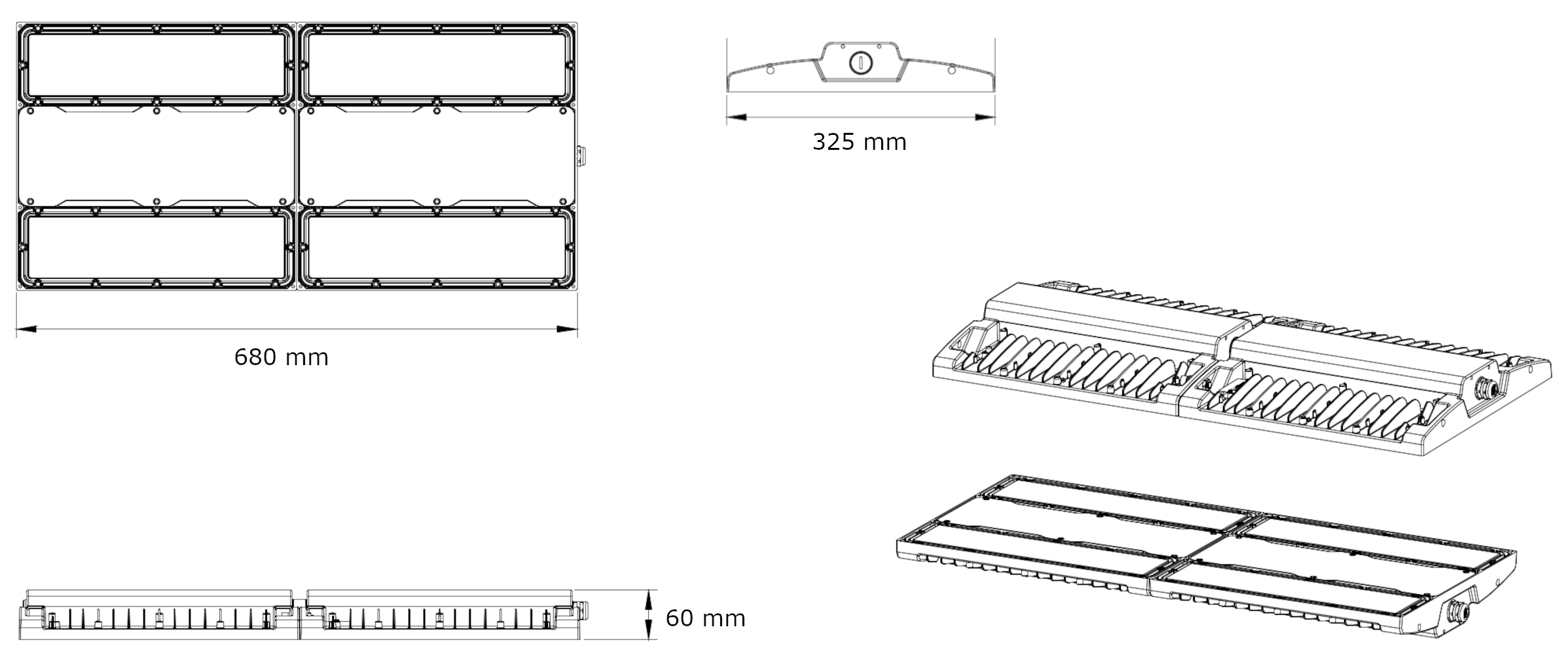 325 mm

680 mm

60 mm